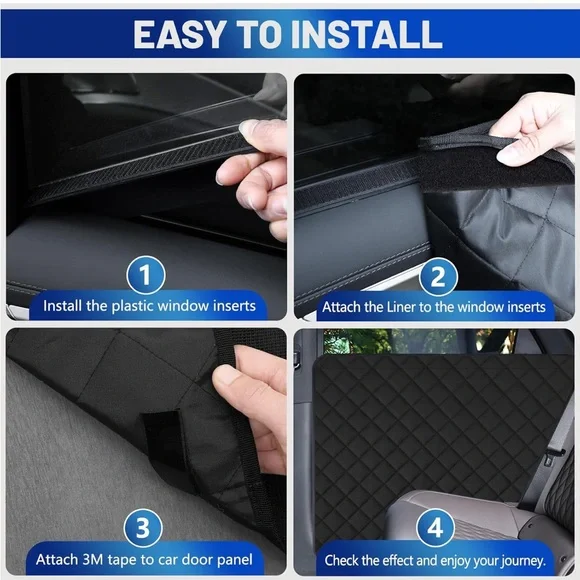 EASY TO INSTALL

1
Install the plastic window inserts

2
Attach the Liner to the window inserts

3
Attach 3M tape to car door panel

4
Check the effect and enjoy your journey.